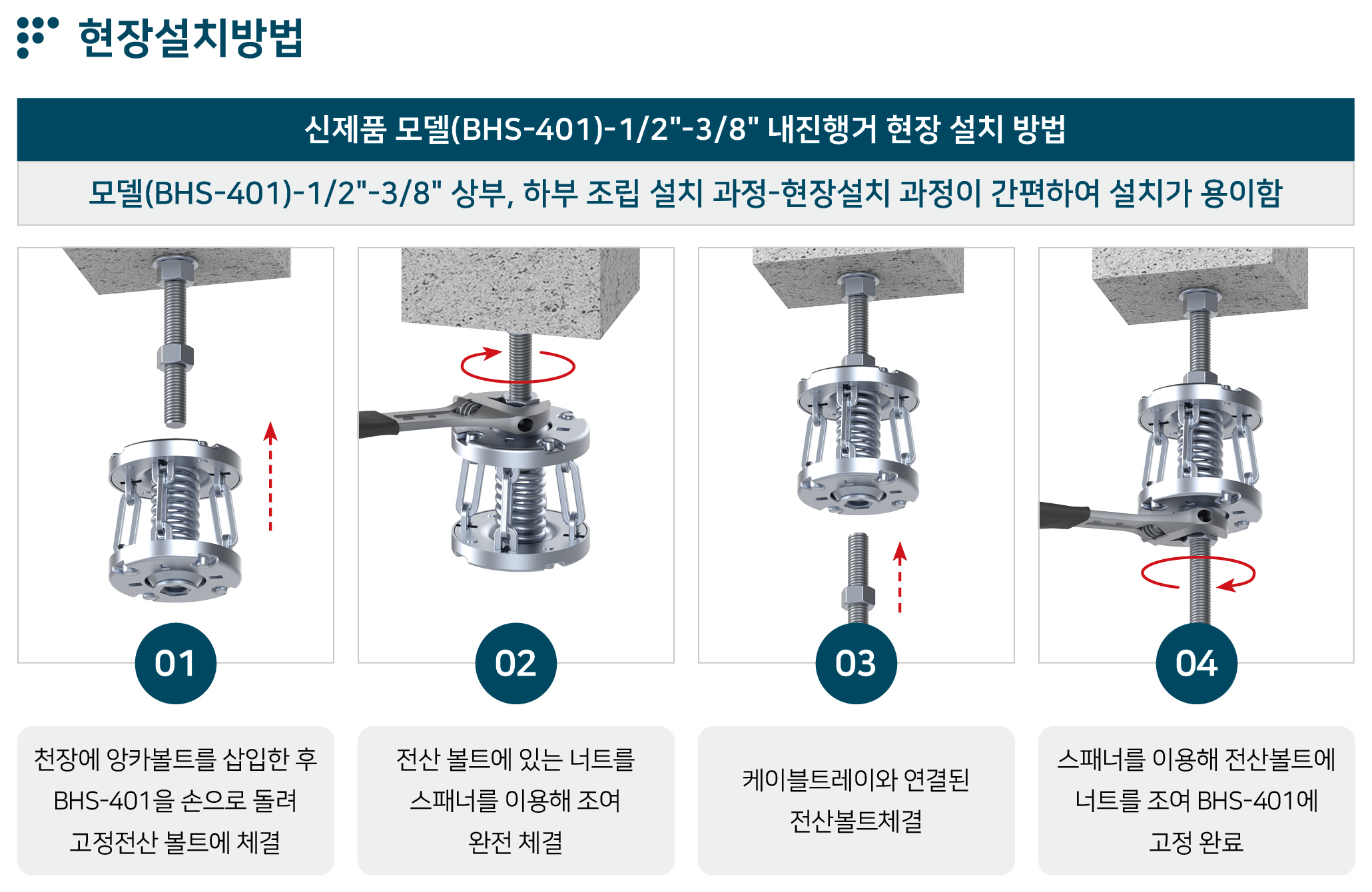 현장설치방법

신제품 모델(BHS-401)-1/2"-3/8" 내진행거 현장 설치 방법

모델(BHS-401)-1/2"-3/8" 상부, 하부 조립 설치 과정-현장설치 과정이 간편하여 설치가 용이함

01

천장에 앙카볼트를 삽입한 후 BHS-401을 손으로 돌려 고정전산 볼트에 체결

02

전산 볼트에 있는 너트를 스패너를 이용해 조여 완전 체결

03

케이블트레이와 연결된 전산볼트체결

04

스패너를 이용해 전산볼트에 너트를 조여 BHS-401에 고정 완료